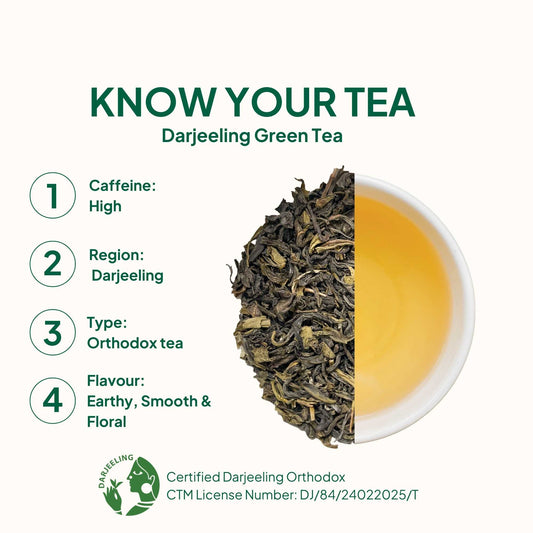 KNOW YOUR TEA
Darjeeling Green Tea

1 Caffeine: High

2 Region: Darjeeling

3 Type: Orthodox tea

4 Flavour: Earthy, Smooth & Floral

DARJEELING

Certified Darjeeling Orthodox
CTM License Number: DJ/84/24022025/T