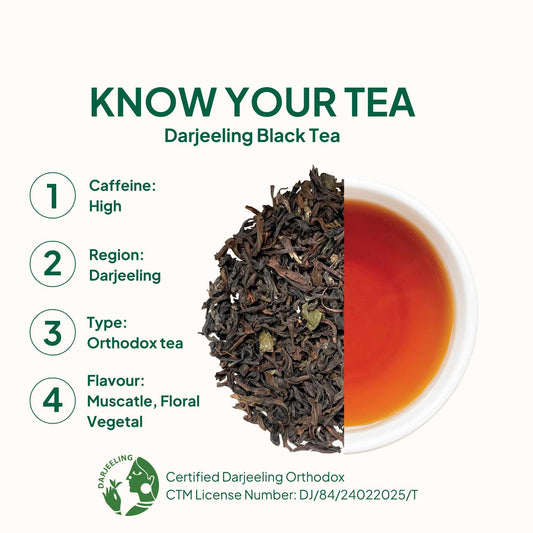 KNOW YOUR TEA
Darjeeling Black Tea

1 Caffeine:
High

2 Region:
Darjeeling

3 Type:
Orthodox tea

4 Flavour:
Muscatle, Floral
Vegetal

DARJEELING

Certified Darjeeling Orthodox
CTM License Number: DJ/84/24022025/T