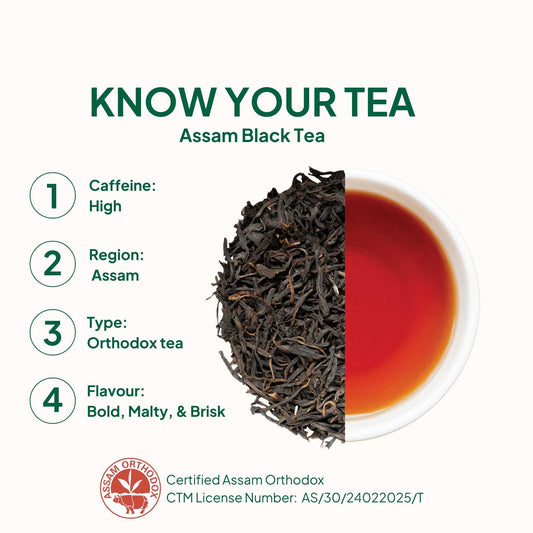 KNOW YOUR TEA
Assam Black Tea

1 Caffeine: High

2 Region: Assam

3 Type: Orthodox tea

4 Flavour: Bold, Malty, & Brisk

ASSAM ORTHODOX

Certified Assam Orthodox
CTM License Number: AS/30/24022025/T